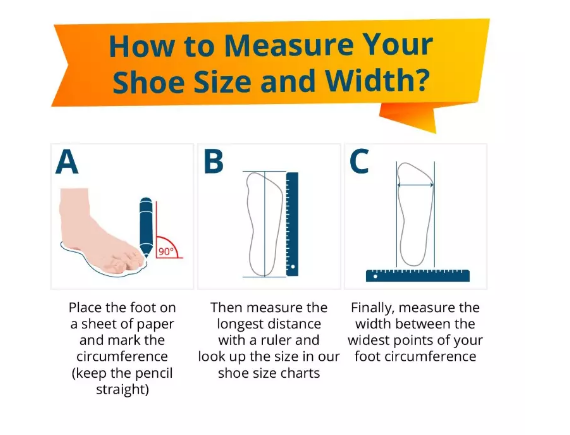 How to Measure Your Shoe Size and Width?

A

90°

Place the foot on a sheet of paper and mark the circumference (keep the pencil straight)

B

Then measure the longest distance with a ruler and look up the size in our shoe size charts

C

Finally, measure the width between the widest points of your foot circumference